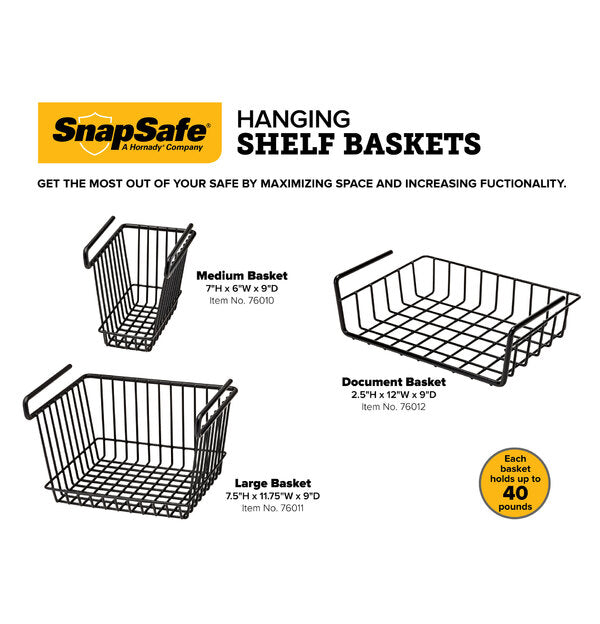 SnapSafe®
A Hornady® Company

HANGING
SHELF BASKETS

GET THE MOST OUT OF YOUR SAFE BY MAXIMIZING SPACE AND INCREASING FUCTIONALITY.

Medium Basket
7"H x 6"W x 9"D
Item No. 76010

Document Basket
2.5"H x 12"W x 9"D
Item No. 76012

Large Basket
7.5"H x 11.75"W x 9"D
Item No. 76011

Each basket holds up to 40 pounds