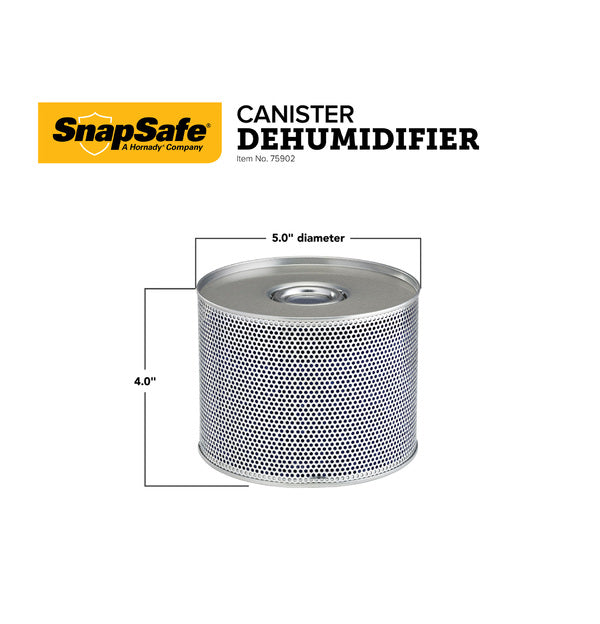 SnapSafe®
A Hornady® Company

CANISTER
DEHUMIDIFIER
Item No. 75902

5.0" diameter

4.0"